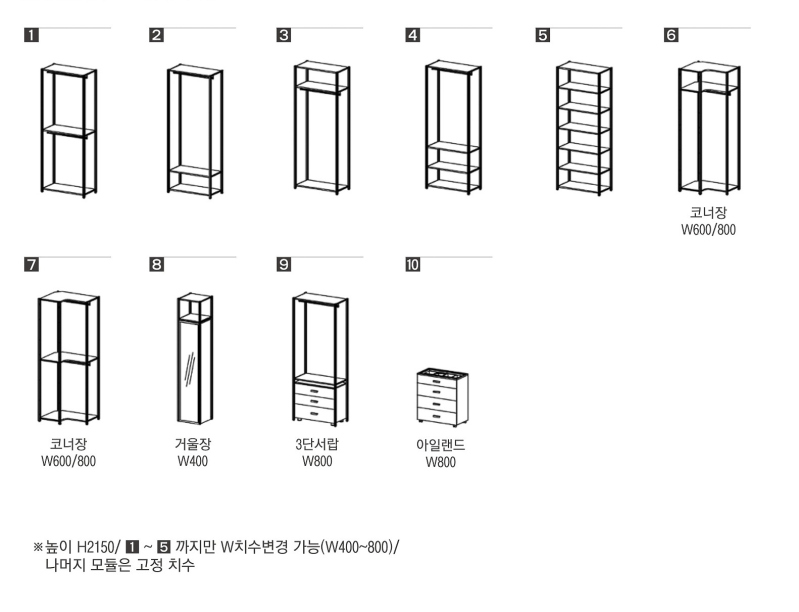 1

2

3

4

5

6

코너장
W600/800

7

코너장
W600/800

8

거울장
W400

9

3단서랍
W800

10

아일랜드
W800

※높이 H2150/ 1 ~ 5 까지만 W치수변경 가능(W400~800)/
나머지 모듈은 고정 치수